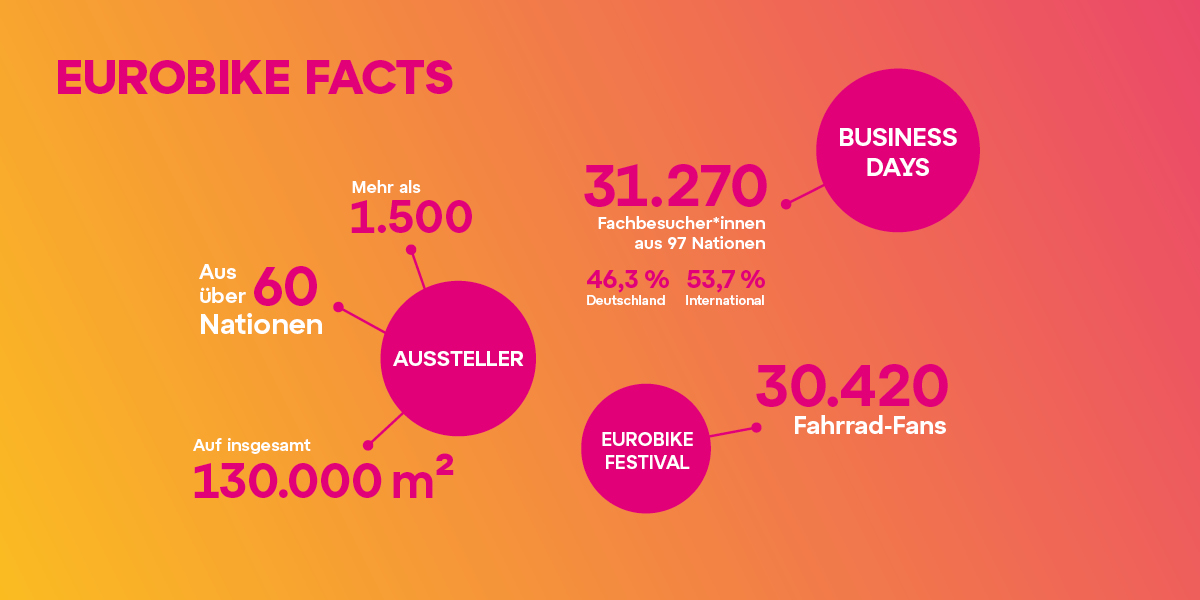 EUROBIKE FACTS

Mehr als
1.500

Aus über 60 Nationen

AUSSTELLER

Auf insgesamt
130.000 m²

BUSINESS DAYS

31.270
Fachbesucher*innen aus 97 Nationen

46,3 %
Deutschland

53,7 %
International

EUROBIKE FESTIVAL

30.420
Fahrrad-Fans